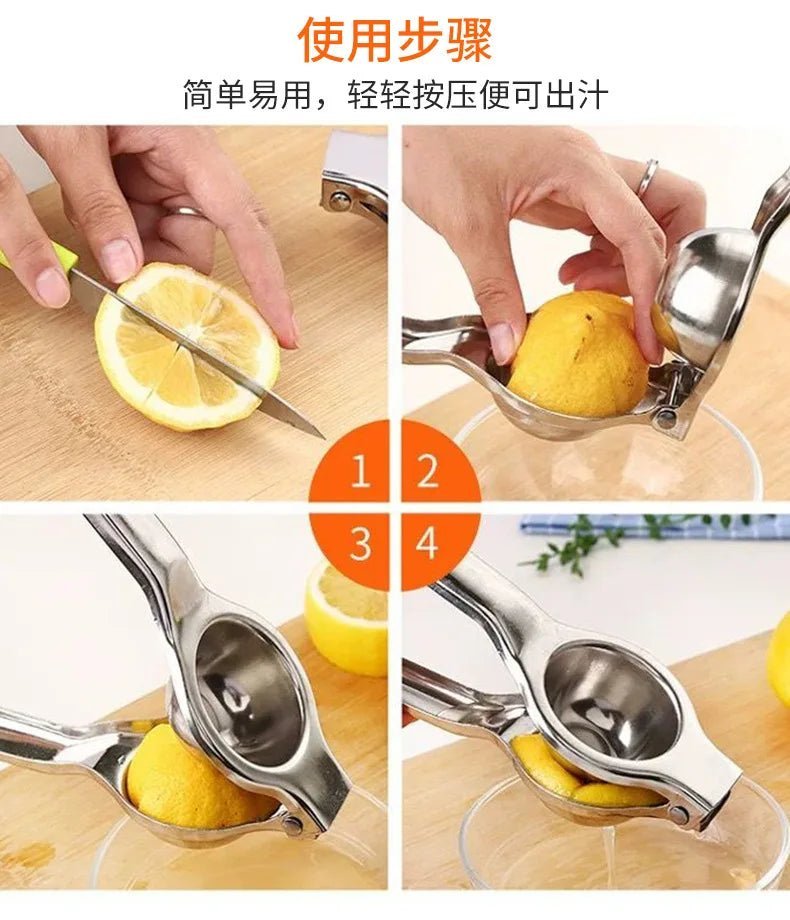 使用步骤

简单易用，轻轻按压便可出汁

1 2
3 4