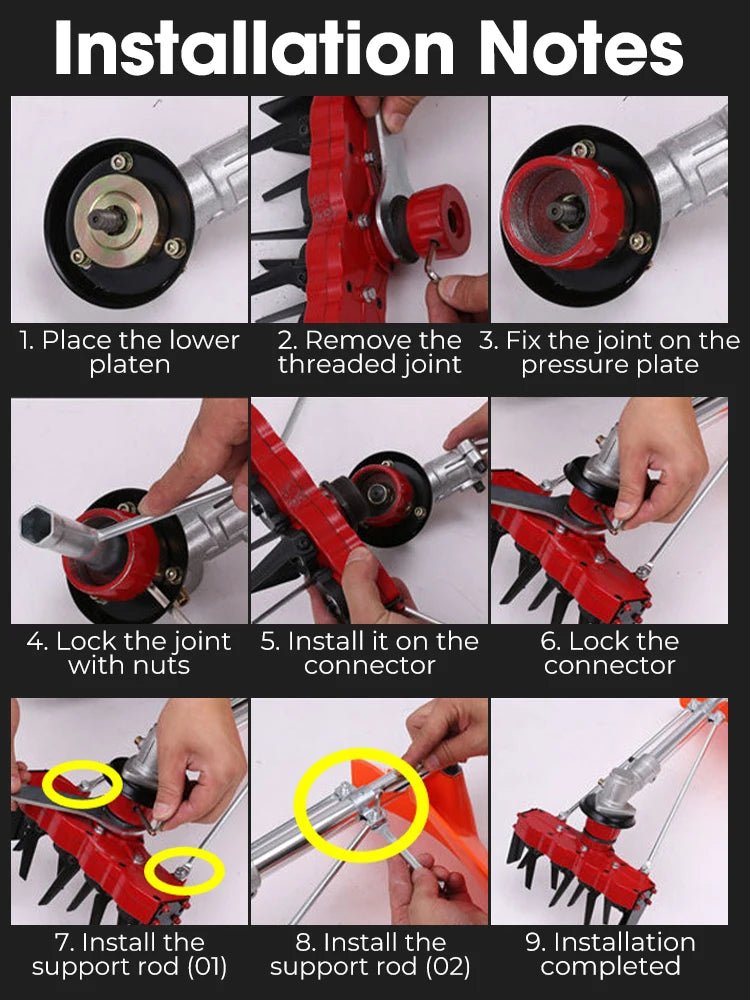 Installation Notes

1. Place the lower platen

2. Remove the threaded joint

3. Fix the joint on the pressure plate

4. Lock the joint with nuts

5. Install it on the connector

6. Lock the connector

7. Install the support rod (01)

8. Install the support rod (02)

9. Installation completed