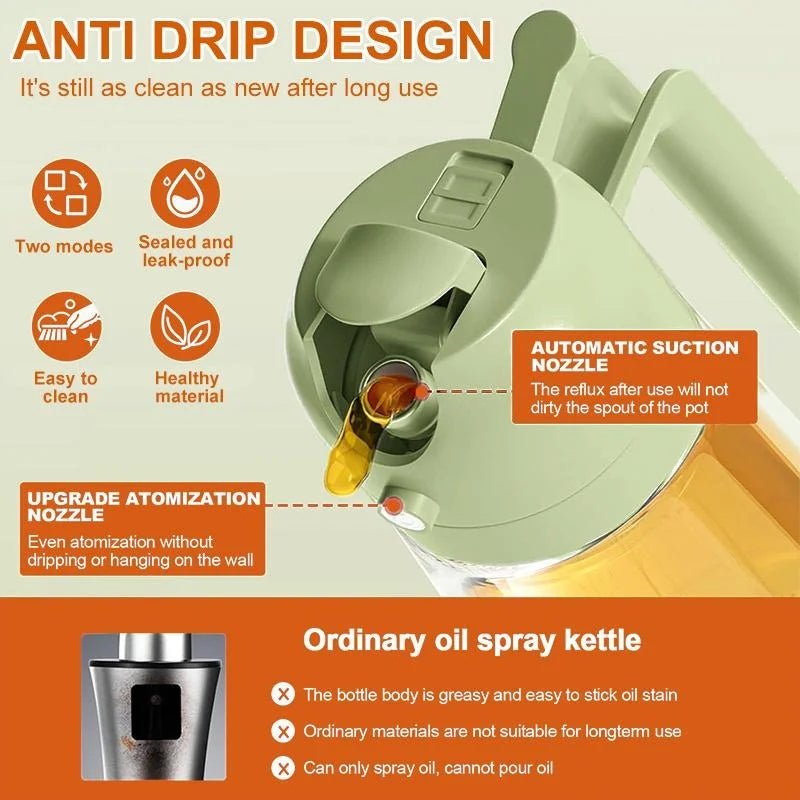 ANTI DRIP DESIGN

It's still as clean as new after long use

Two modes

Sealed and leak-proof

Easy to clean

Healthy material

AUTOMATIC SUCTION NOZZLE

The reflux after use will not dirty the spout of the pot

UPGRADE ATOMIZATION NOZZLE

Even atomization without dripping or hanging on the wall

Ordinary oil spray kettle

The bottle body is greasy and easy to stick oil stain

Ordinary materials are not suitable for longterm use

Can only spray oil, cannot pour oil