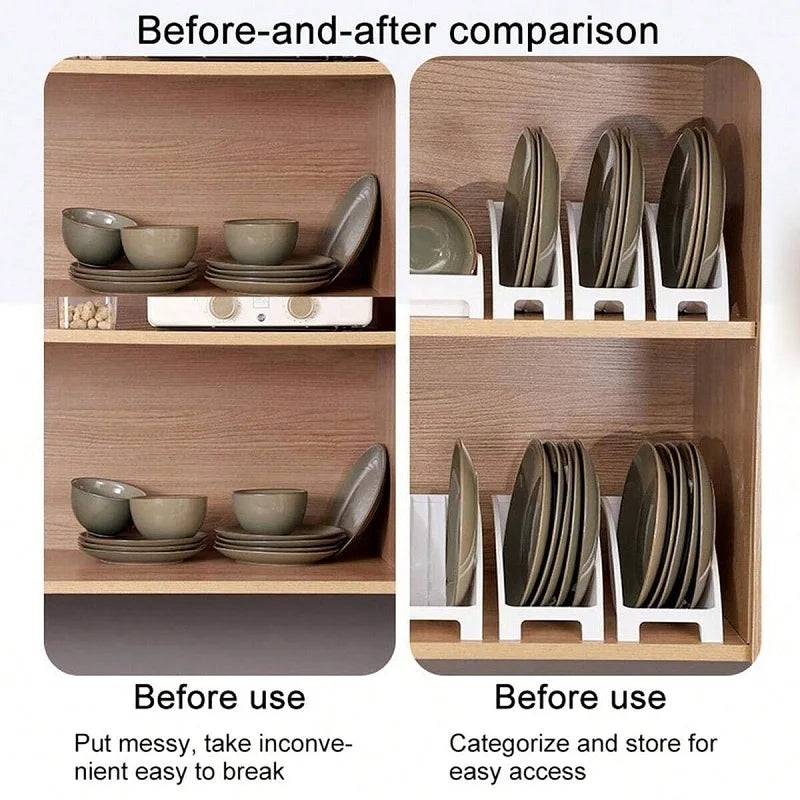 Before-and-after comparison

Before use

Put messy, take inconvenient easy to break

Before use

Categorize and store for easy access